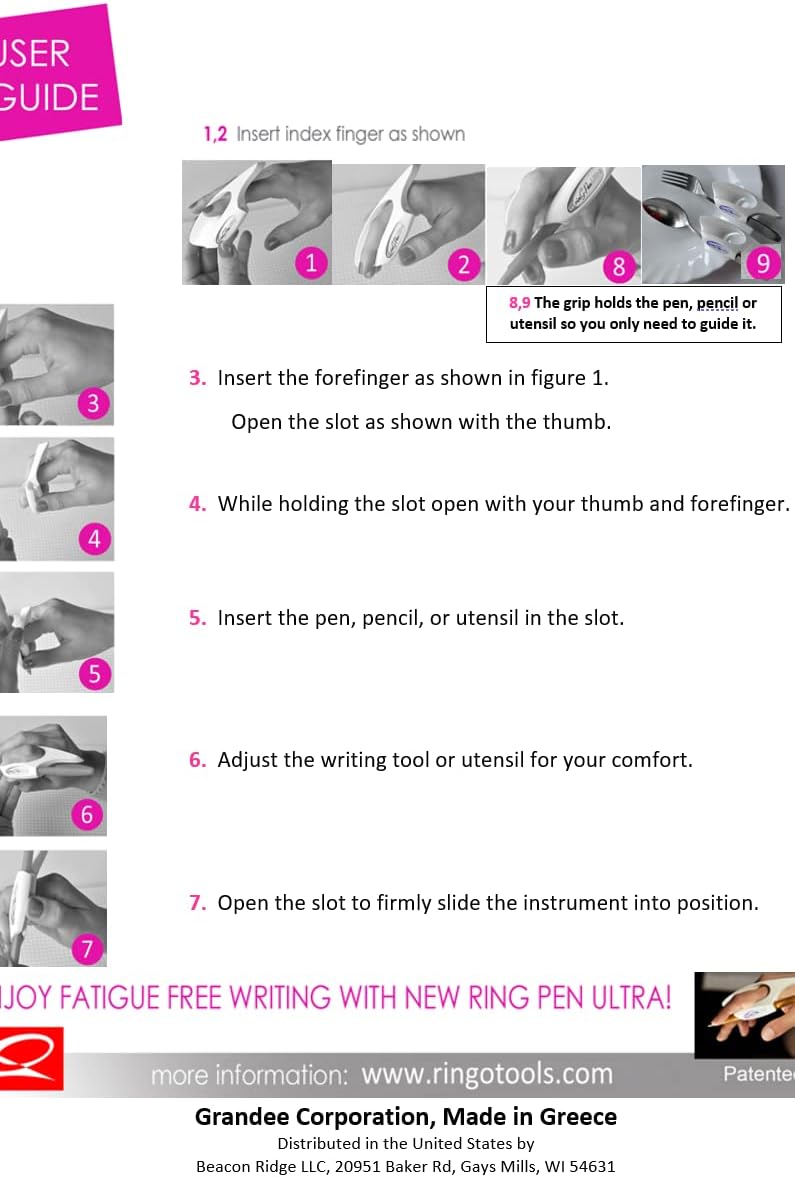 USER GUIDE

1,2 Insert index finger as shown

1 2 8 9

8,9 The grip holds the pen, pencil or utensil so you only need to guide it.

3

3. Insert the forefinger as shown in figure 1.

Open the slot as shown with the thumb.

4

4. While holding the slot open with your thumb and forefinger.

5

5. Insert the pen, pencil, or utensil in the slot.

6

6. Adjust the writing tool or utensil for your comfort.

7

7. Open the slot to firmly slide the instrument into position.

JOY FATIGUE FREE WRITING WITH NEW RING PEN ULTRA!

more information: www.ringotools.com

Patente

Grandee Corporation, Made in Greece

Distributed in the United States by

Beacon Ridge LLC, 20951 Baker Rd, Gays Mills, WI 54631