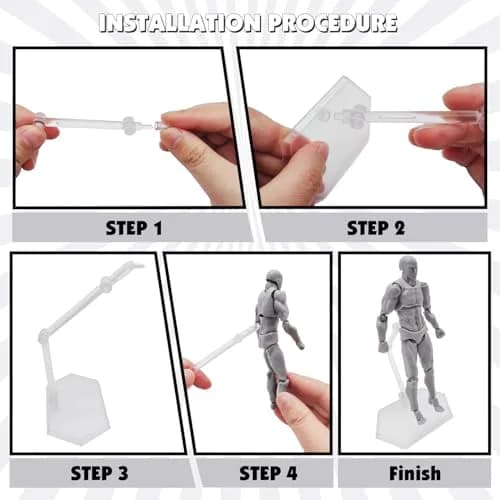 INSTALLATION PROCEDURE

STEP 1

STEP 2

STEP 3

STEP 4

Finish