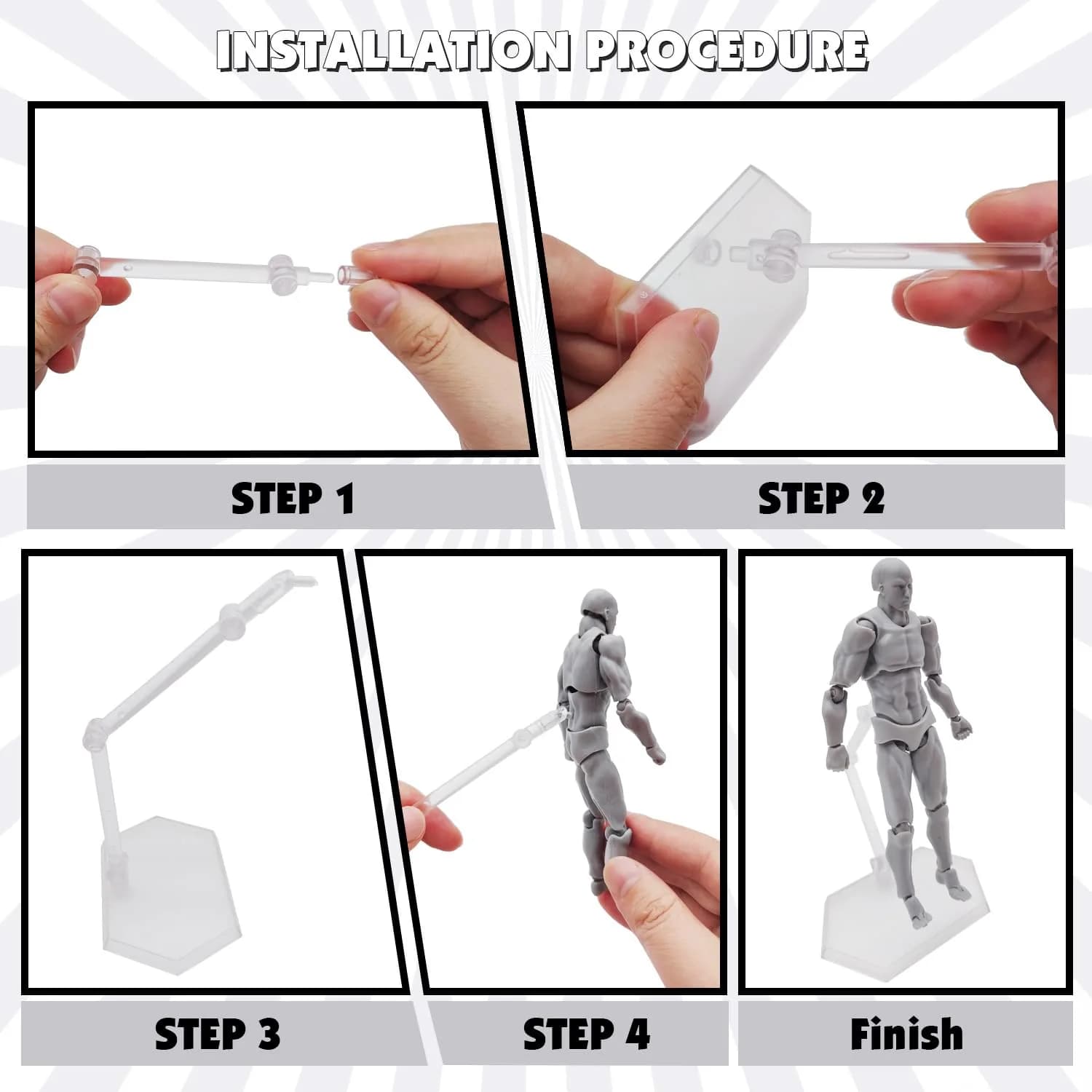 INSTALLATION PROCEDURE

STEP 1

STEP 2

STEP 3

STEP 4

Finish