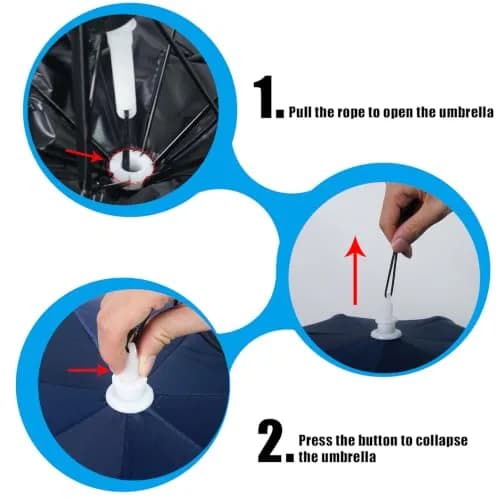 1. Pull the rope to open the umbrella

2. Press the button to collapse the umbrella