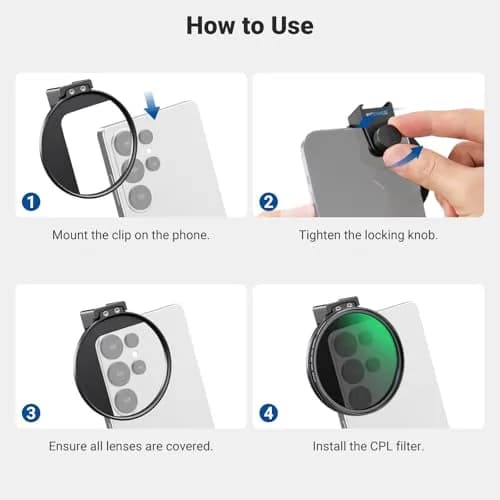 How to Use

1

Mount the clip on the phone.

2

Tighten the locking knob.

3

Ensure all lenses are covered.

4

Install the CPL filter.