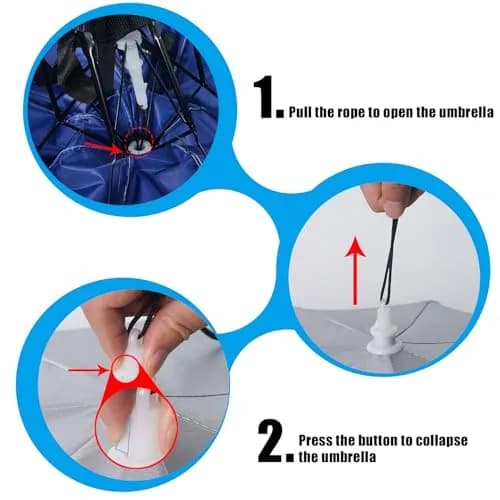 1. Pull the rope to open the umbrella

2. Press the button to collapse the umbrella