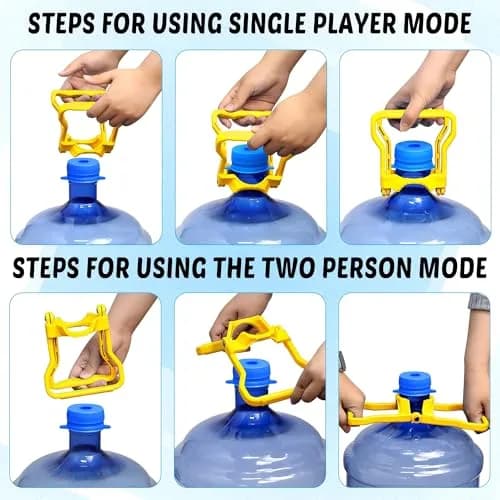 STEPS FOR USING SINGLE PLAYER MODE

STEPS FOR USING THE TWO PERSON MODE