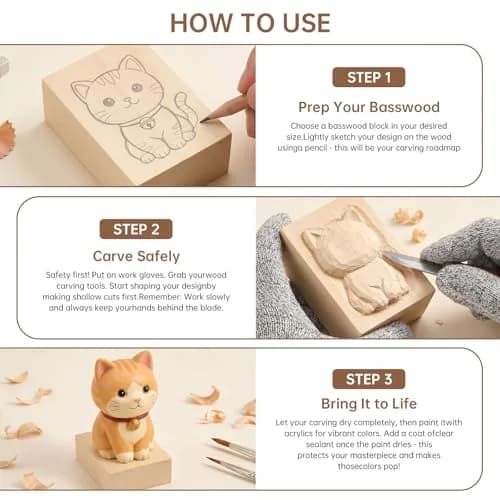 HOW TO USE

STEP 1

Prep Your Basswood

Choose a basswood block in your desired size.Lightly sketch your design on the wood usinga pencil - this will be your carving roadmap

STEP 2

Carve Safely

Safety first! Put on work gloves. Grab yourwood carving tools. Start shaping your designby making shallow cuts first.Remember: Work slowly and always keep yourhands behind the blade.

STEP 3

Bring It to Life

Let your carving dry completely, then paint itwith acrylics for vibrant colors. Add a coat ofclear sealant once the paint dries - this protects your masterpiece and makes thosecolors pop!