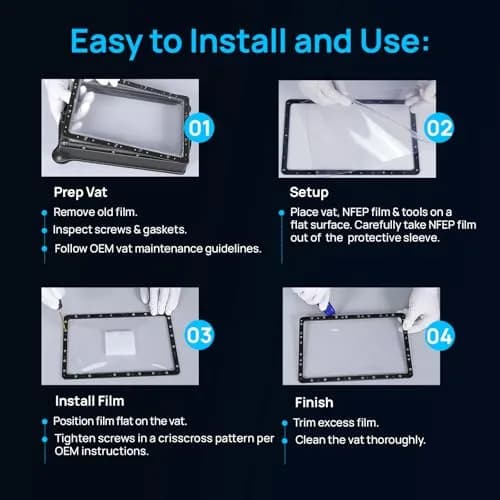 Easy to Install and Use:

01

Prep Vat
Remove old film.
Inspect screws & gaskets.
Follow OEM vat maintenance guidelines.

02

Setup
Place vat, NFEP film & tools on a flat surface. Carefully take NFEP film out of the protective sleeve.

03

Install Film
Position film flat on the vat.
Tighten screws in a crisscross pattern per OEM instructions.

04

Finish
Trim excess film.
Clean the vat thoroughly.