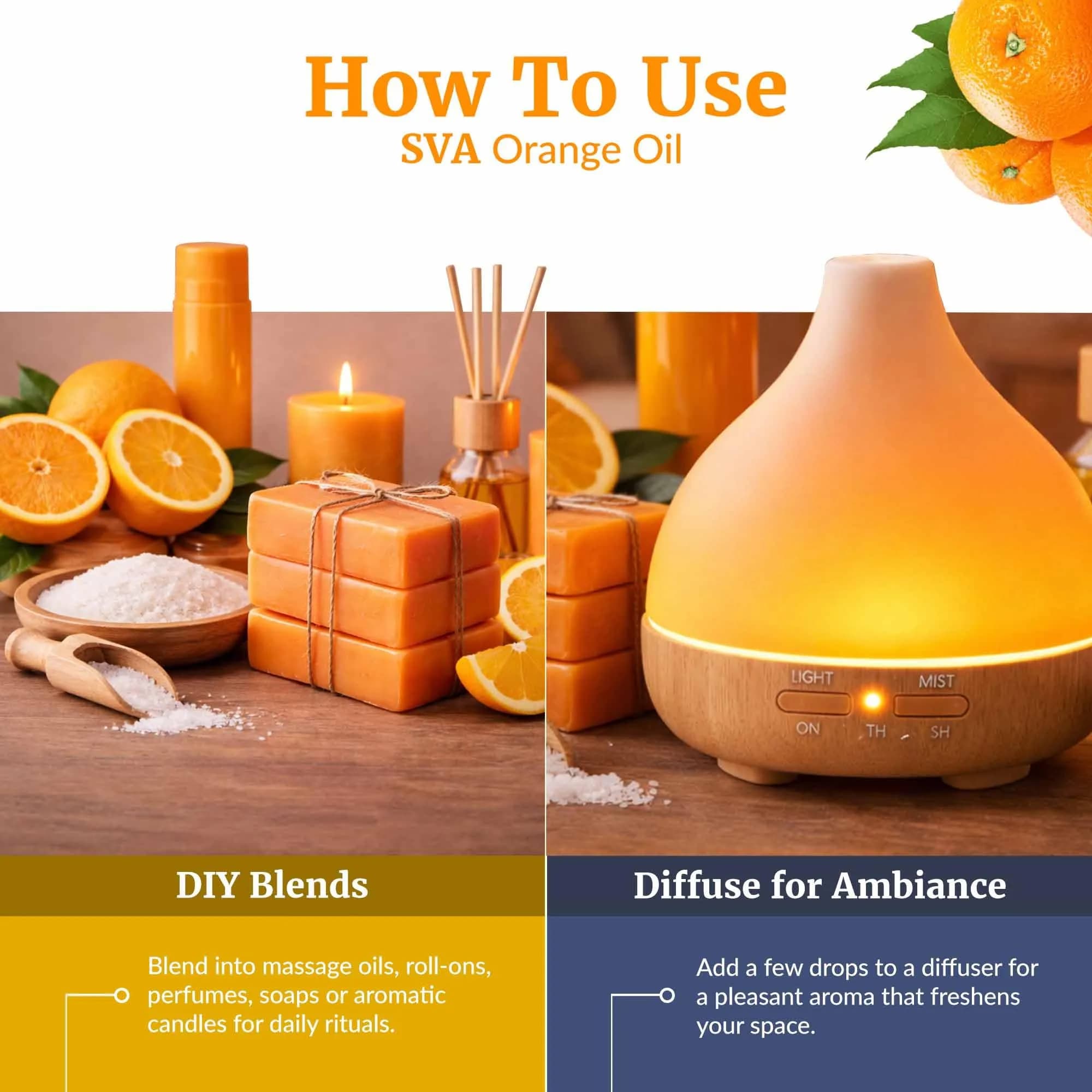 How To Use
SVA Orange Oil

LIGHT
MIST
ON
TH
SH

DIY Blends

Blend into massage oils, roll-ons, perfumes, soaps or aromatic candles for daily rituals.

Diffuse for Ambiance

Add a few drops to a diffuser for a pleasant aroma that freshens your space.