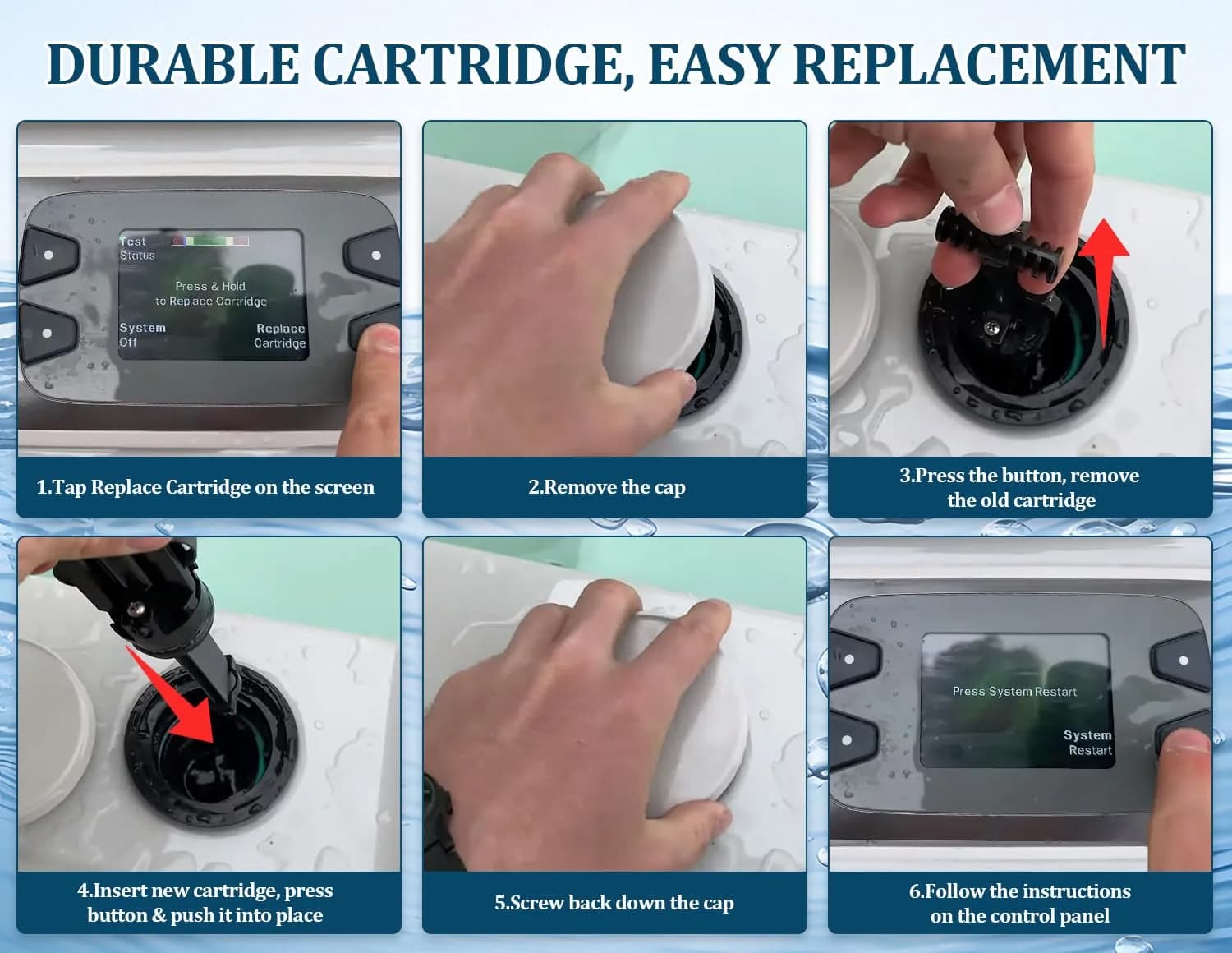 DURABLE CARTRIDGE, EASY REPLACEMENT

Test Status

Press & Hold to Replace Cartridge

System Off

Replace Cartridge

1.Tap Replace Cartridge on the screen

2.Remove the cap

3.Press the button, remove the old cartridge

4.Insert new cartridge, press button & push it into place

5.Screw back down the cap

Press System Restart

System Restart

6.Follow the instructions on the control panel