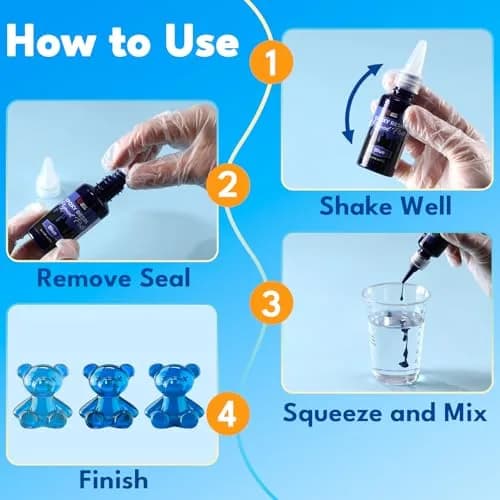 How to Use

1

Shake Well

2

Remove Seal

3

Squeeze and Mix

4

Finish