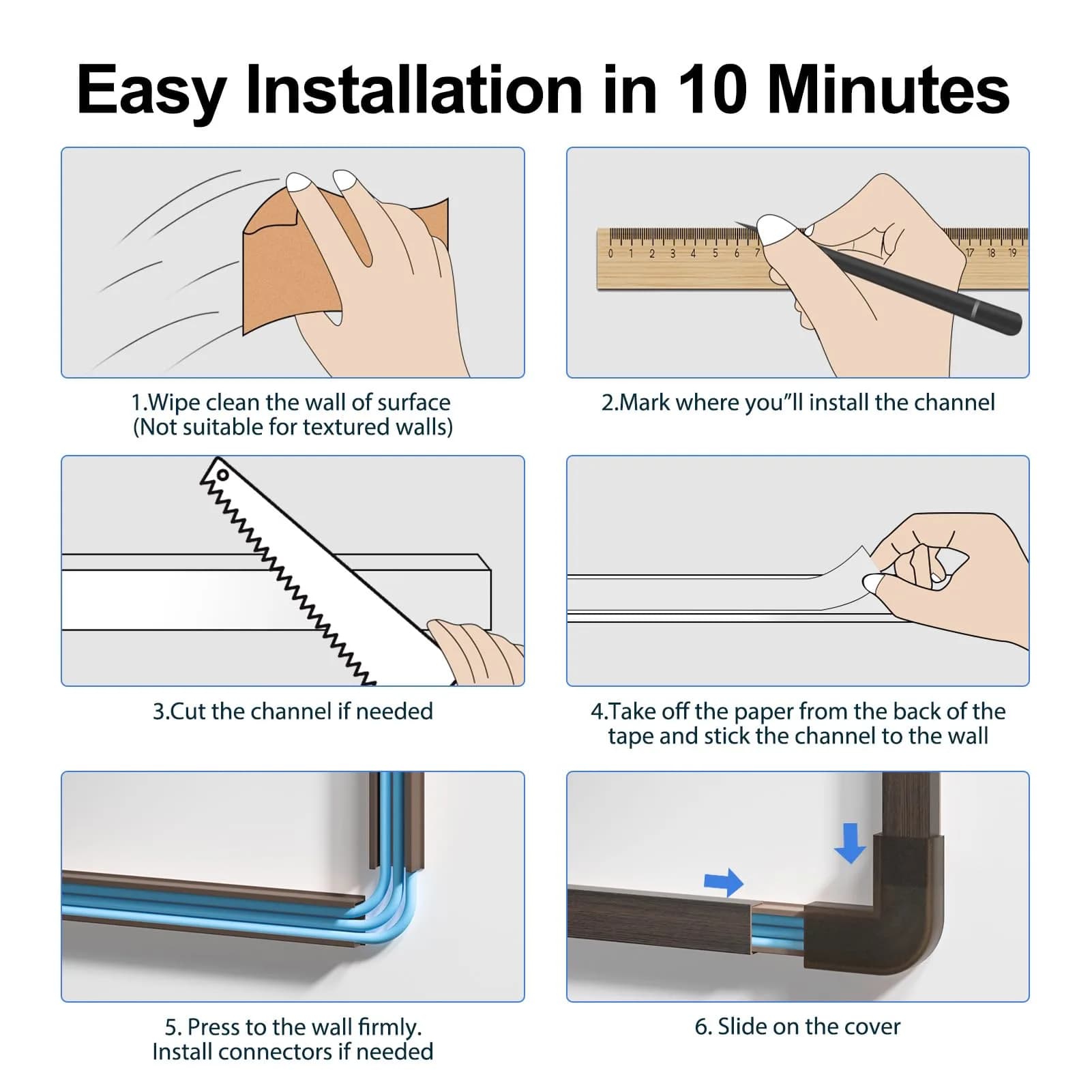 Easy Installation in 10 Minutes

0 1 2 3 4 5 6 7 17 18 19

1.Wipe clean the wall of surface
(Not suitable for textured walls)

2.Mark where you"ll install the channel

3.Cut the channel if needed

4.Take off the paper from the back of the tape and stick the channel to the wall

5. Press to the wall firmly.
Install connectors if needed

6. Slide on the cover