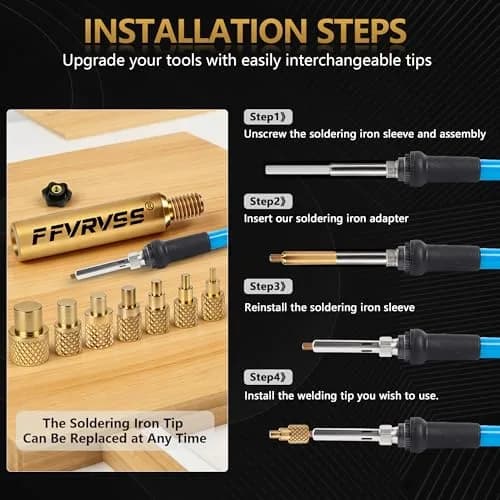 INSTALLATION STEPS
Upgrade your tools with easily interchangeable tips

FFVRVSS®

The Soldering Iron Tip Can Be Replaced at Any Time

Step1》
Unscrew the soldering iron sleeve and assembly

Step2》
Insert our soldering iron adapter

Step3》
Reinstall the soldering iron sleeve

Step4》
Install the welding tip you wish to use.