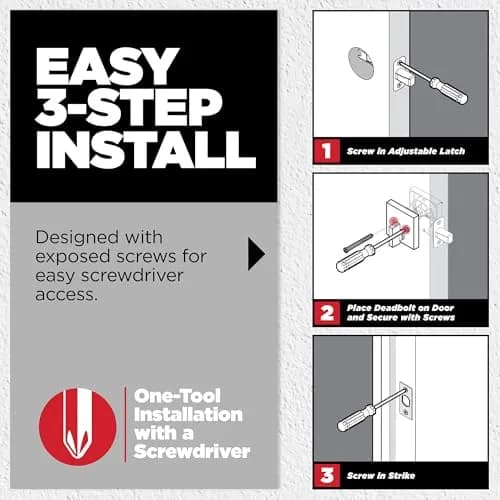 EASY 3-STEP INSTALL

Designed with exposed screws for easy screwdriver access.

One-Tool Installation with a Screwdriver

1 Screw in Adjustable Latch

2 Place Deadbolt on Door and Secure with Screws

3 Screw in Strike