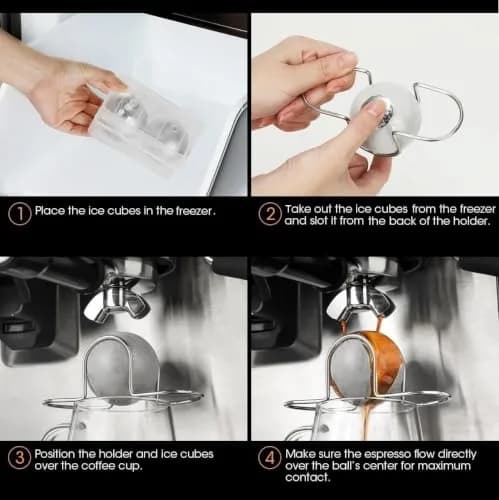 1 Place the ice cubes in the freezer.

2 Take out the ice cubes from the freezer and slot it from the back of the holder.

3 Position the holder and ice cubes over the coffee cup.

4 Make sure the espresso flow directly over the ball's center for maximum contact.