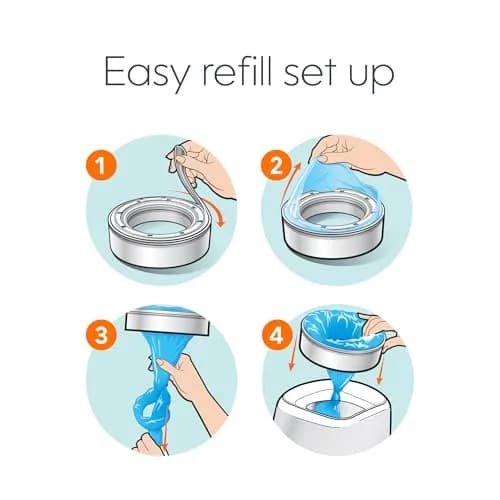 Easy refill set up

1

2

3

4