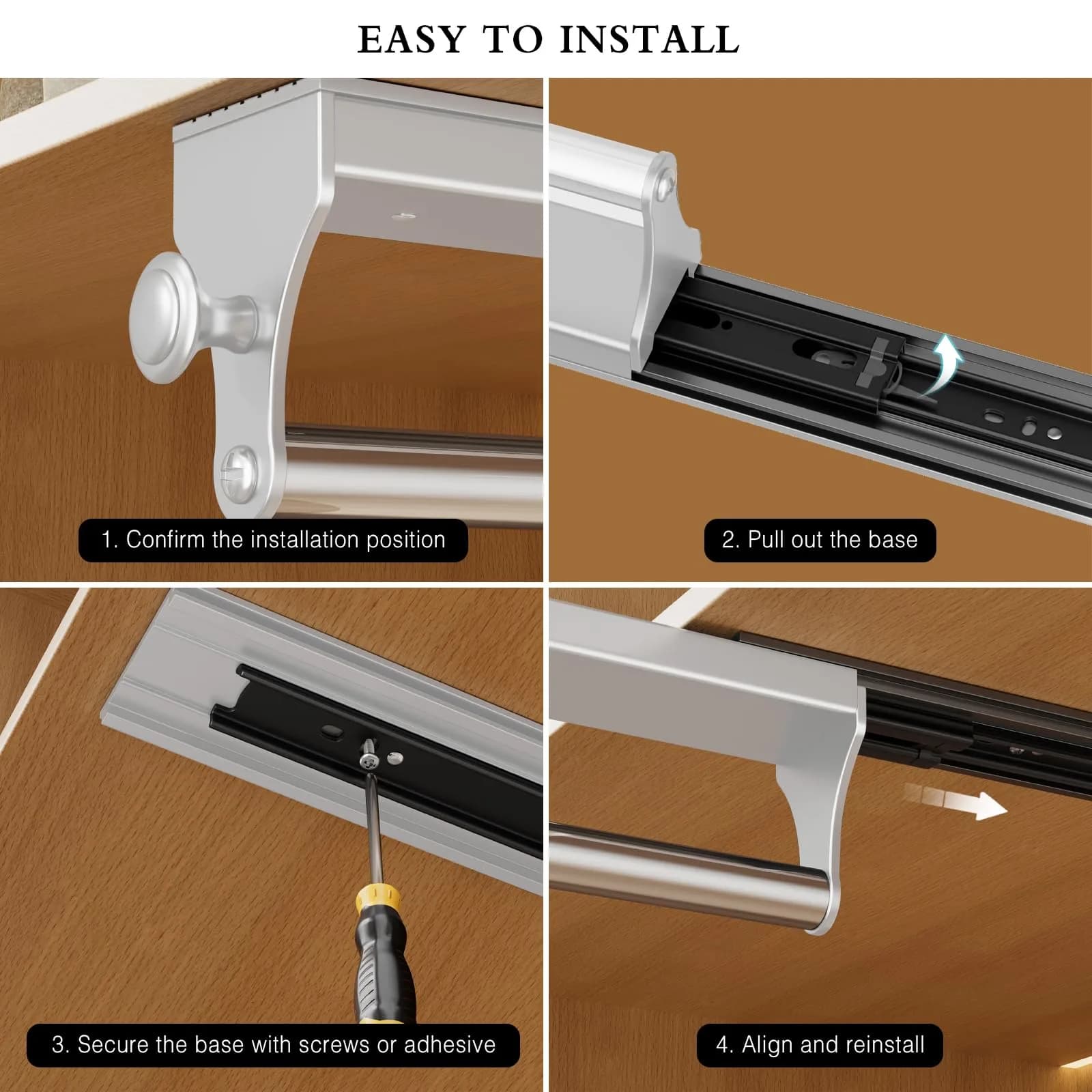 EASY TO INSTALL

1. Confirm the installation position

2. Pull out the base

3. Secure the base with screws or adhesive

4. Align and reinstall