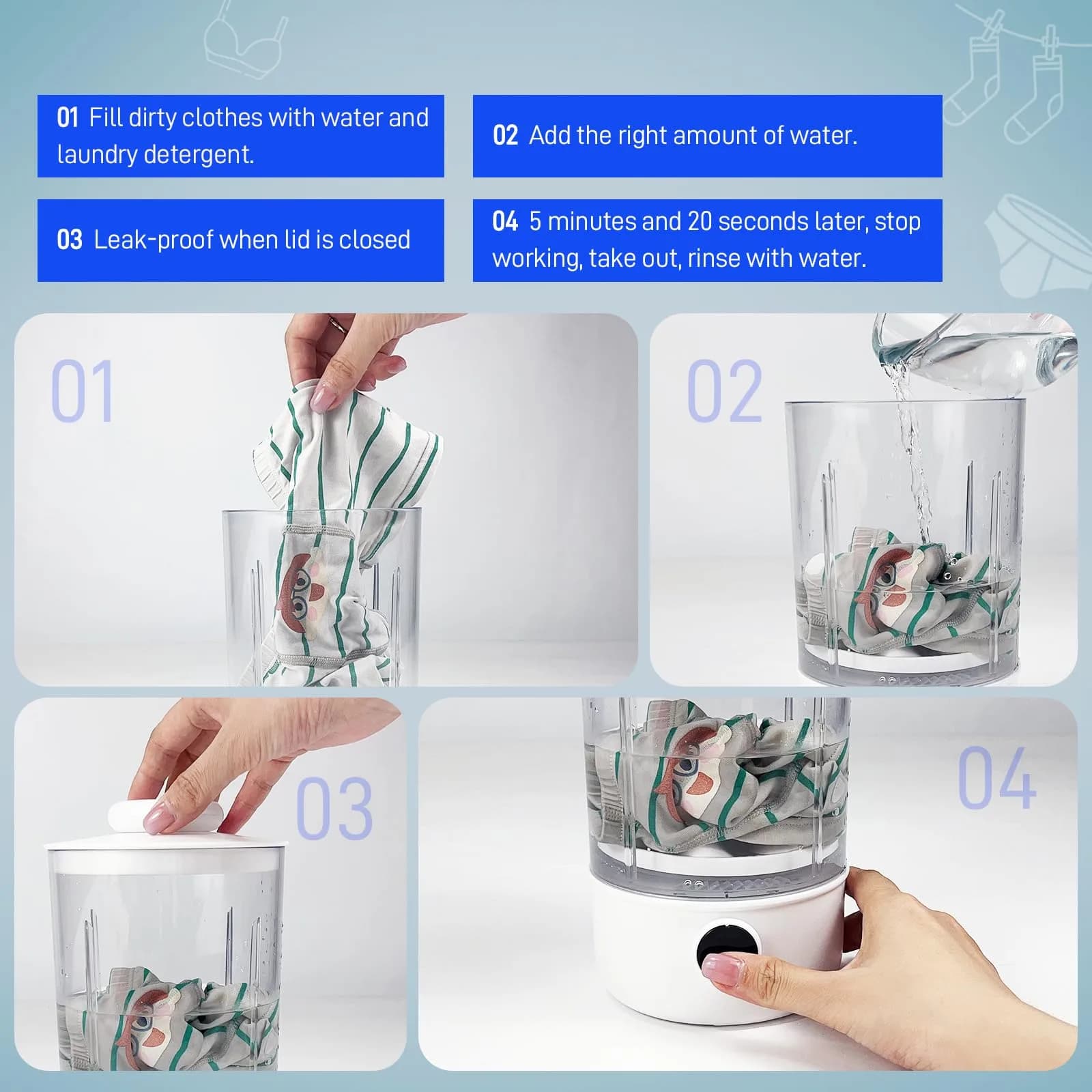 01 Fill dirty clothes with water and laundry detergent.

02 Add the right amount of water.

03 Leak-proof when lid is closed

04 5 minutes and 20 seconds later, stop working, take out, rinse with water.

01

02

03

04