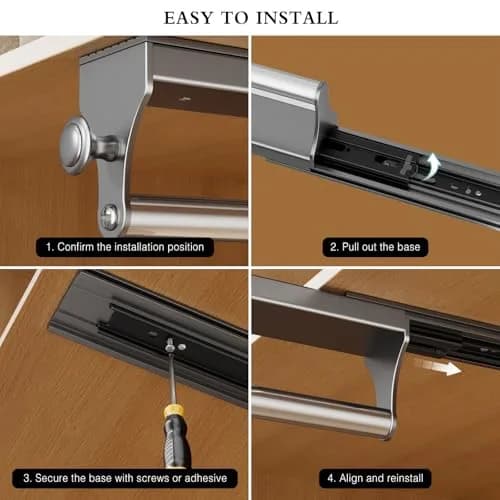 EASY TO INSTALL

1. Confirm the installation position

2. Pull out the base

3. Secure the base with screws or adhesive

4. Align and reinstall