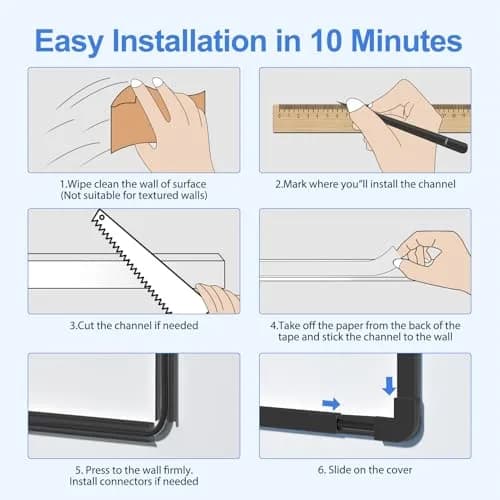 Easy Installation in 10 Minutes

1.Wipe clean the wall of surface (Not suitable for textured walls)

2.Mark where you"ll install the channel

3.Cut the channel if needed

4.Take off the paper from the back of the tape and stick the channel to the wall

5. Press to the wall firmly. Install connectors if needed

6. Slide on the cover