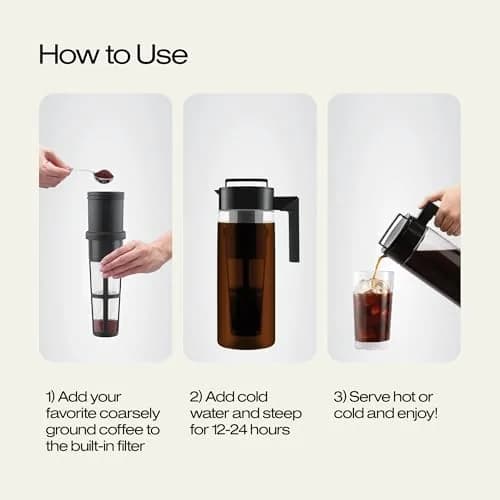 How to Use

1) Add your favorite coarsely ground coffee to the built-in filter

2) Add cold water and steep for 12-24 hours

3) Serve hot or cold and enjoy!