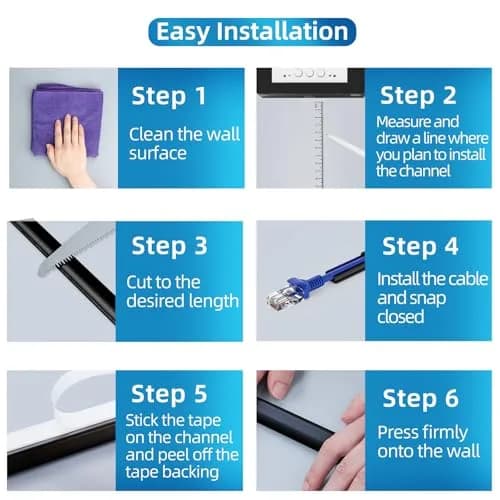 Easy Installation

Step 1
Clean the wall surface

Step 2
Measure and draw a line where you plan to install the channel

Step 3
Cut to the desired length

Step 4
Install the cable and snap closed

Step 5
Stick the tape on the channel and peel off the tape backing

Step 6
Press firmly onto the wall