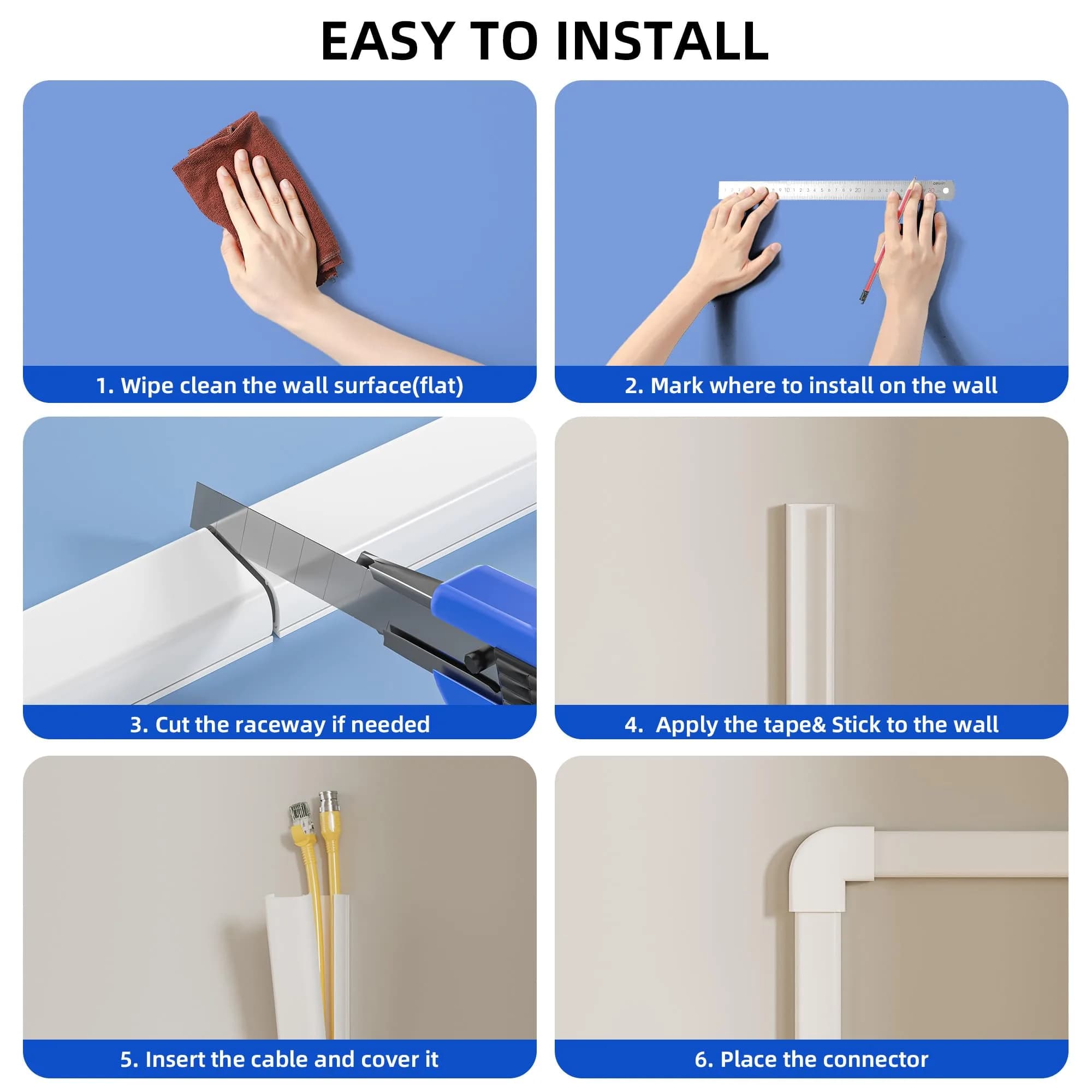 EASY TO INSTALL

1. Wipe clean the wall surface(flat)

2. Mark where to install on the wall

3. Cut the raceway if needed

4. Apply the tape& Stick to the wall

5. Insert the cable and cover it

6. Place the connector