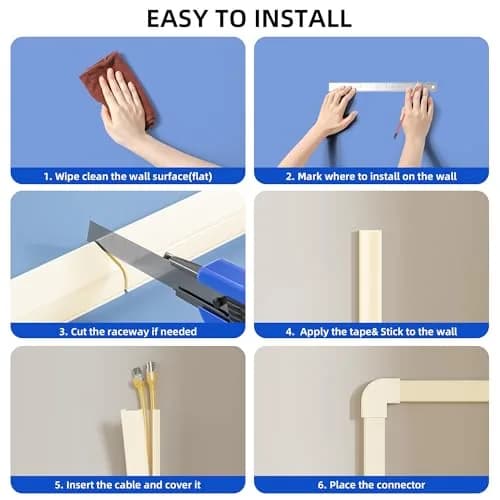 EASY TO INSTALL

1. Wipe clean the wall surface(flat)

2. Mark where to install on the wall

3. Cut the raceway if needed

4. Apply the tape& Stick to the wall

5. Insert the cable and cover it

6. Place the connector