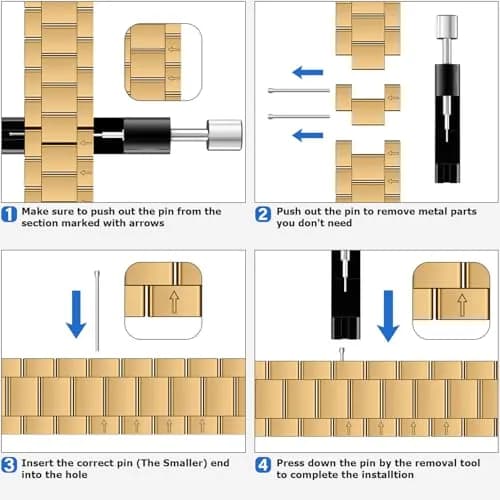 1 Make sure to push out the pin from the section marked with arrows

2 Push out the pin to remove metal parts you don't need

3 Insert the correct pin (The Smaller) end into the hole

4 Press down the pin by the removal tool to complete the installtion