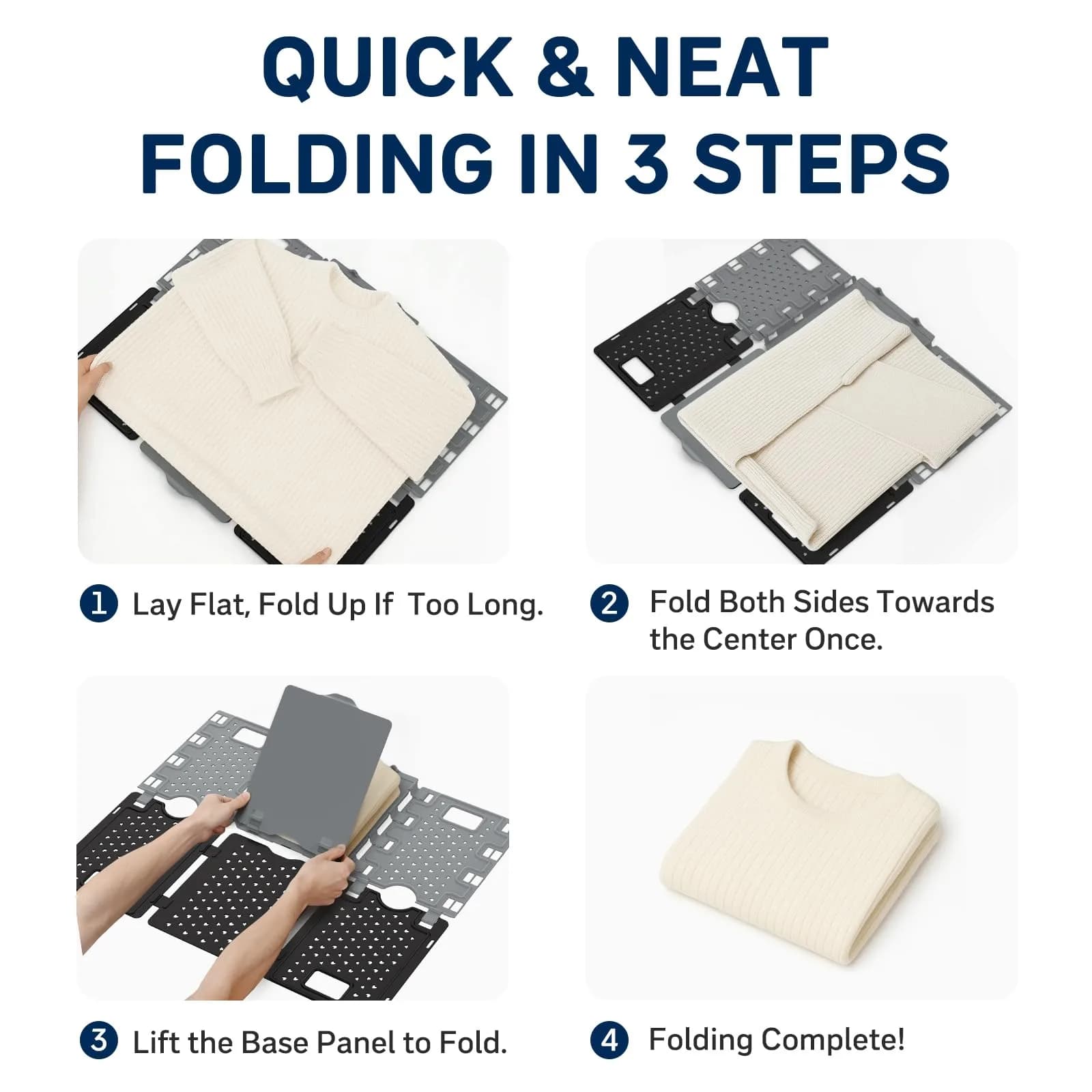 QUICK & NEAT FOLDING IN 3 STEPS

1 Lay Flat, Fold Up If Too Long.

2 Fold Both Sides Towards the Center Once.

3 Lift the Base Panel to Fold.

4 Folding Complete!