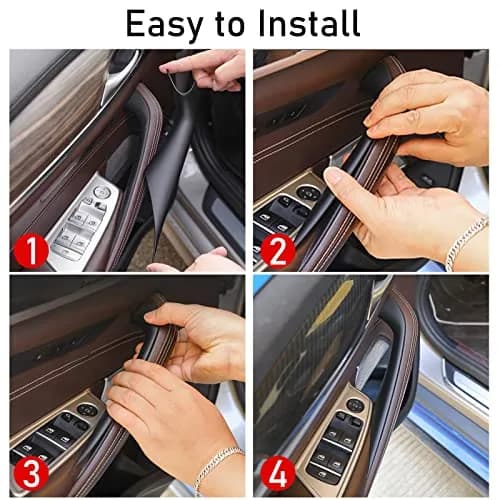 Easy to Install

1

2

3

4