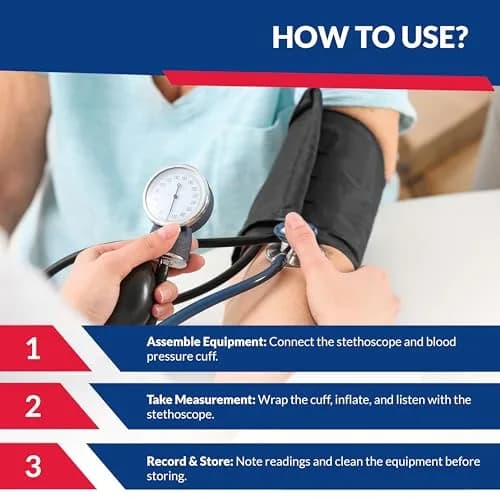 HOW TO USE?

1

Assemble Equipment: Connect the stethoscope and blood pressure cuff.

2

Take Measurement: Wrap the cuff, inflate, and listen with the stethoscope.

3

Record & Store: Note readings and clean the equipment before storing.