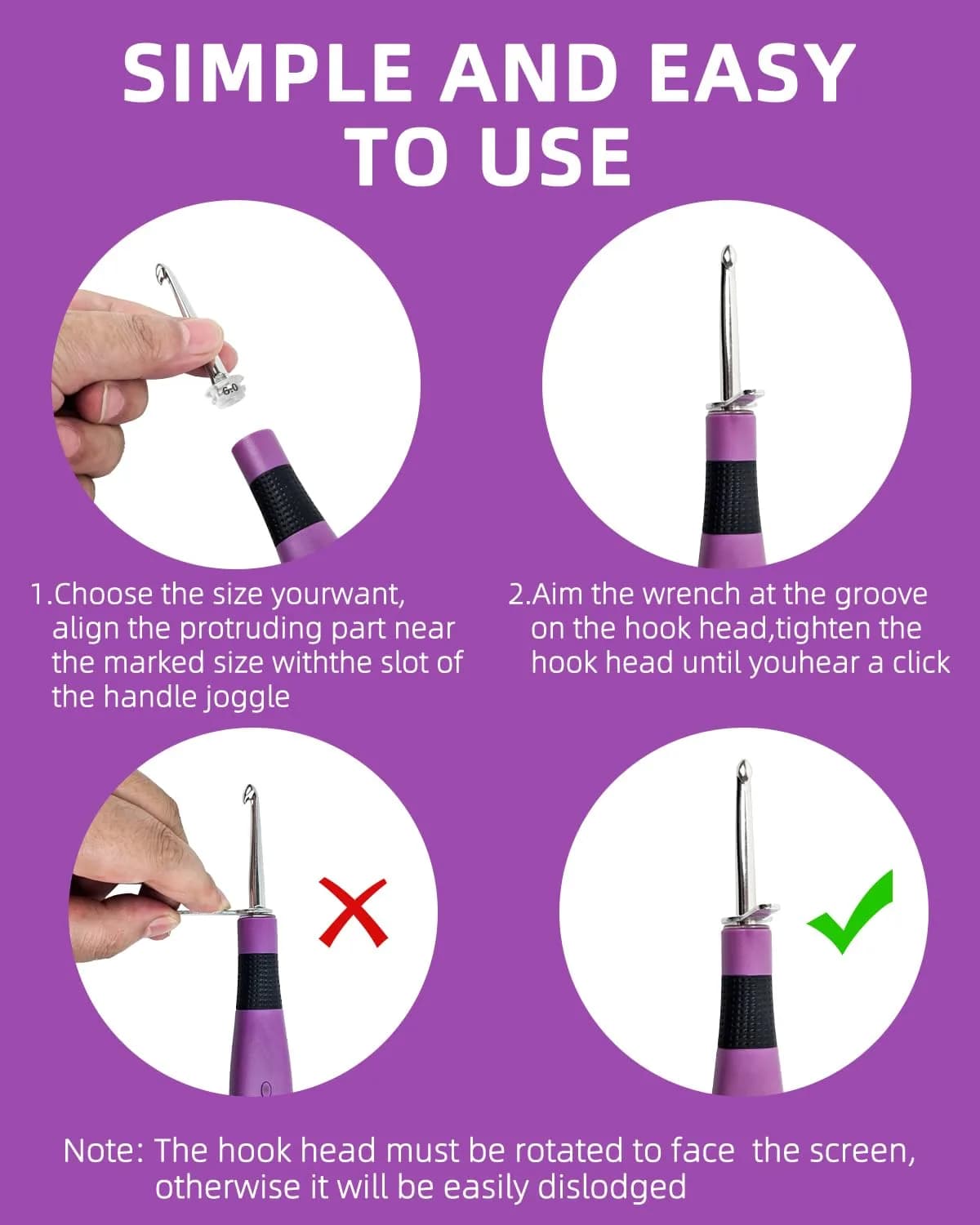 SIMPLE AND EASY TO USE

6.0

1.Choose the size yourwant, align the protruding part near the marked size withthe slot of the handle joggle

2.Aim the wrench at the groove on the hook head,tighten the hook head until youhear a click

Note: The hook head must be rotated to face the screen, otherwise it will be easily dislodged