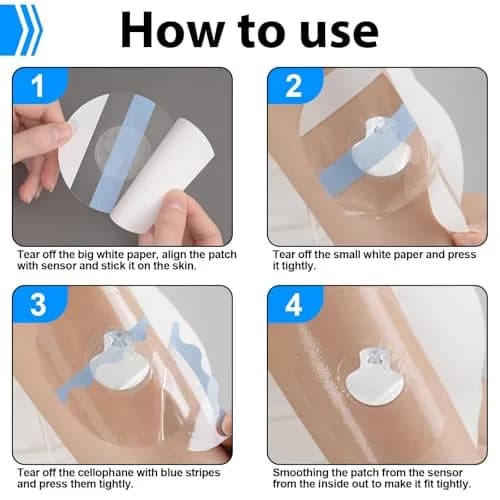 How to use

1

Tear off the big white paper, align the patch with sensor and stick it on the skin.

2

Tear off the small white paper and press it tightly.

3

Tear off the cellophane with blue stripes and press them tightly.

4

Smoothing the patch from the sensor from the inside out to make it fit tightly.