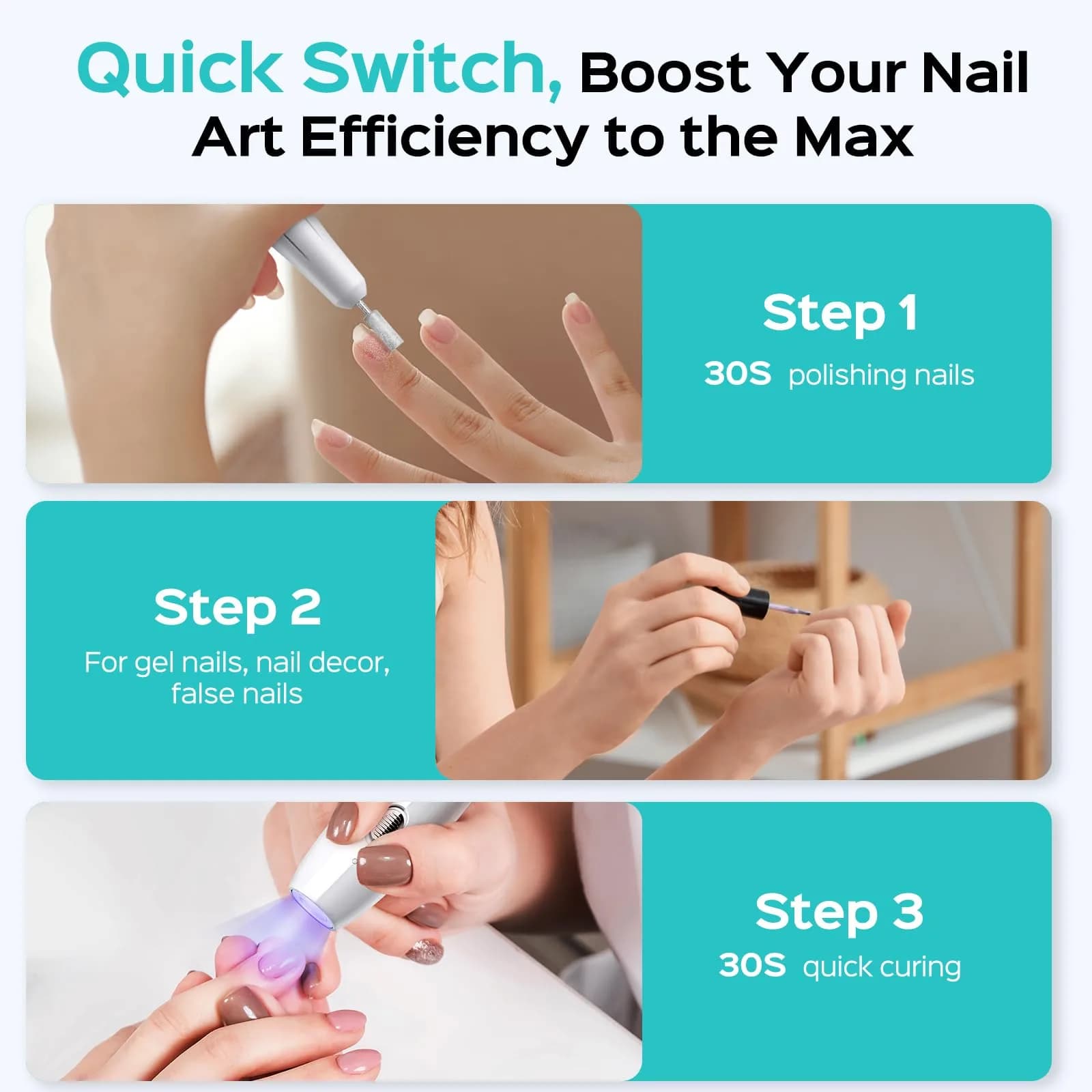 Quick Switch, Boost Your Nail Art Efficiency to the Max

Step 1
30S polishing nails

Step 2
For gel nails, nail decor, false nails

Step 3
30S quick curing