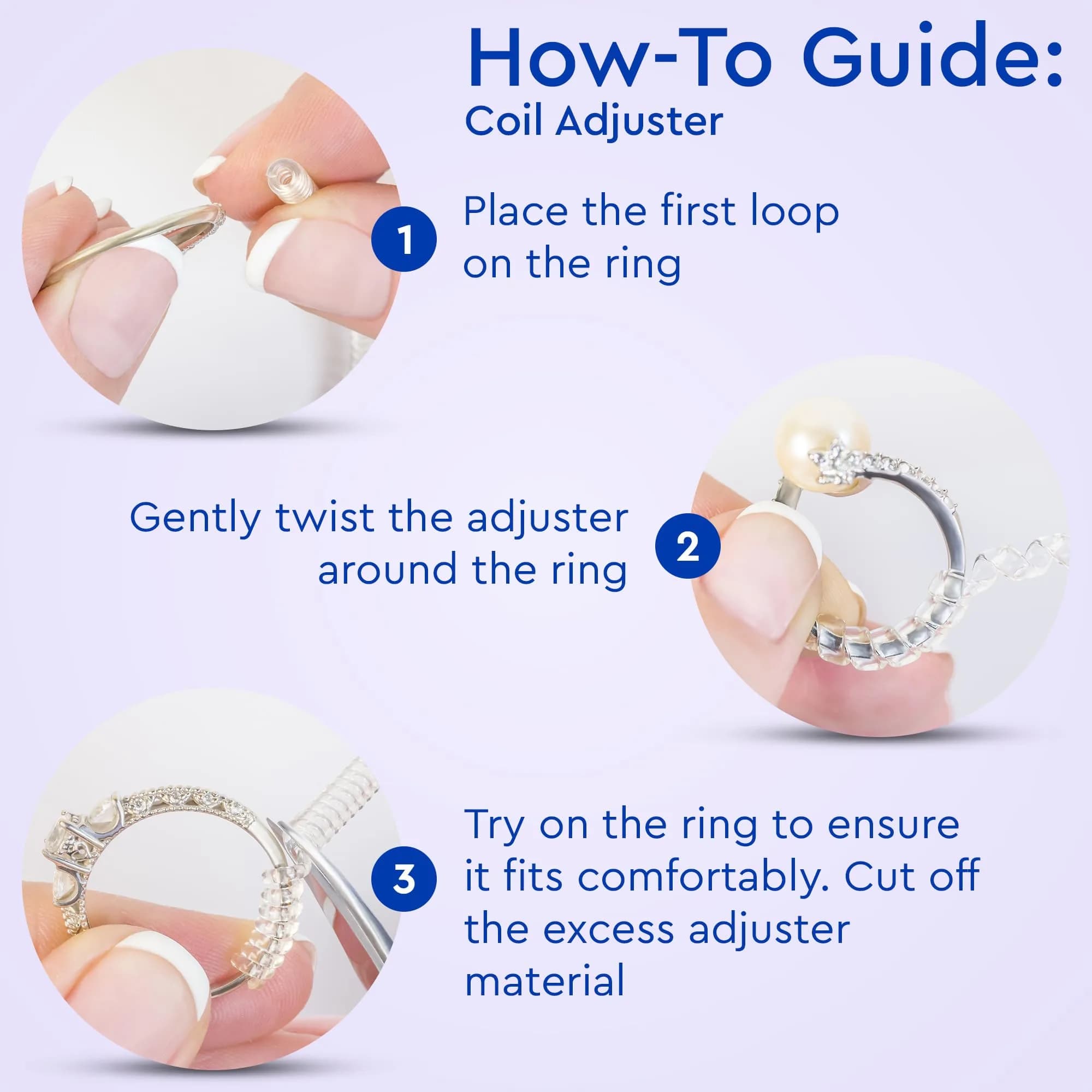 How-To Guide:
Coil Adjuster

1
Place the first loop on the ring

Gently twist the adjuster around the ring
2

3
Try on the ring to ensure it fits comfortably. Cut off the excess adjuster material