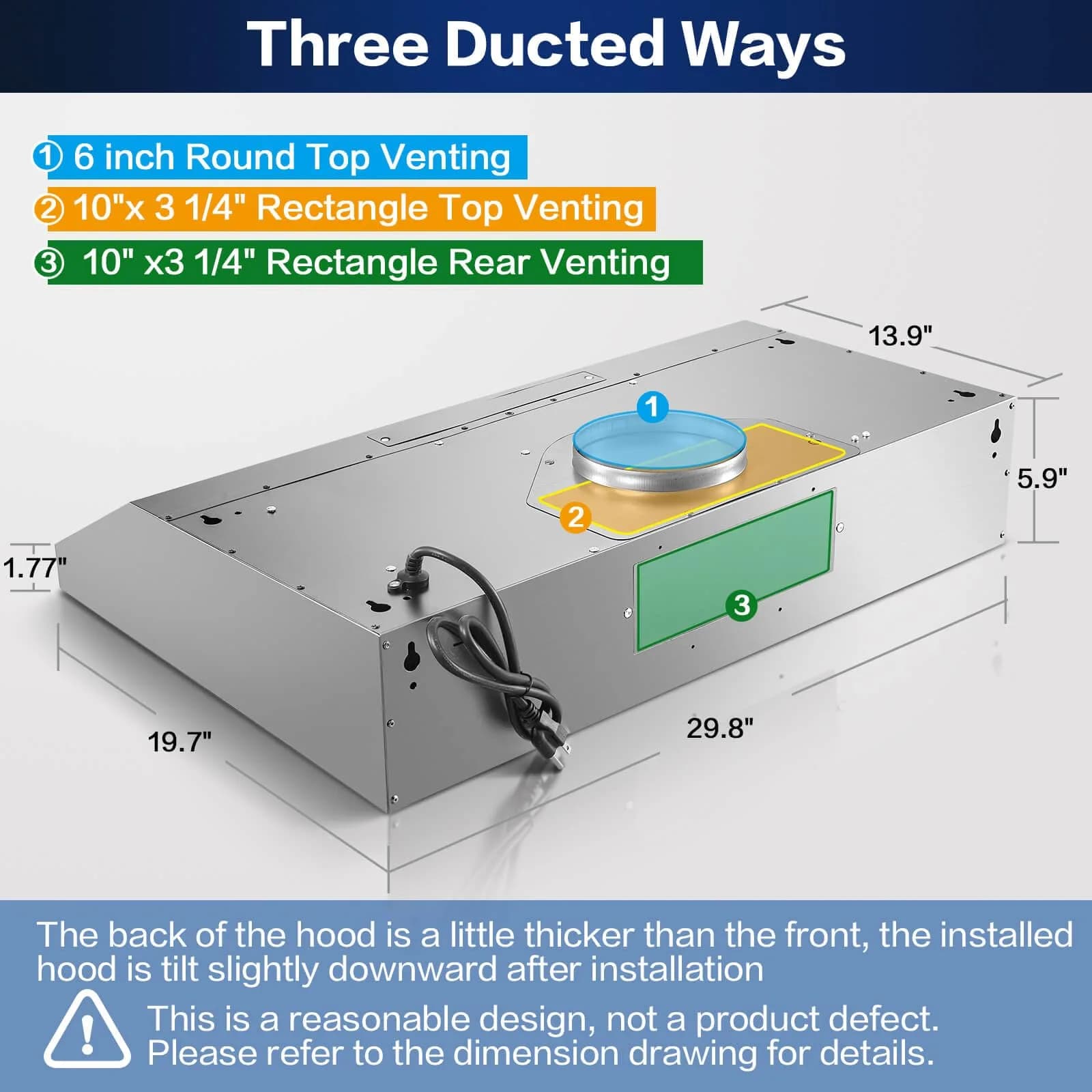 Three Ducted Ways

① 6 inch Round Top Venting
② 10"x 3 1/4" Rectangle Top Venting
③ 10" x3 1/4" Rectangle Rear Venting

13.9"
1
5.9"
2
1.77"
3
19.7"
29.8"

The back of the hood is a little thicker than the front, the installed hood is tilt slightly downward after installation

This is a reasonable design, not a product defect. Please refer to the dimension drawing for details.