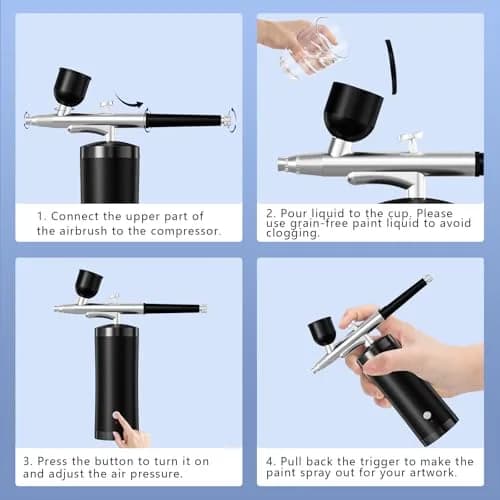 1. Connect the upper part of the airbrush to the compressor.

2. Pour liquid to the cup. Please use grain-free paint liquid to avoid clogging.

3. Press the button to turn it on and adjust the air pressure.

4. Pull back the trigger to make the paint spray out for your artwork.