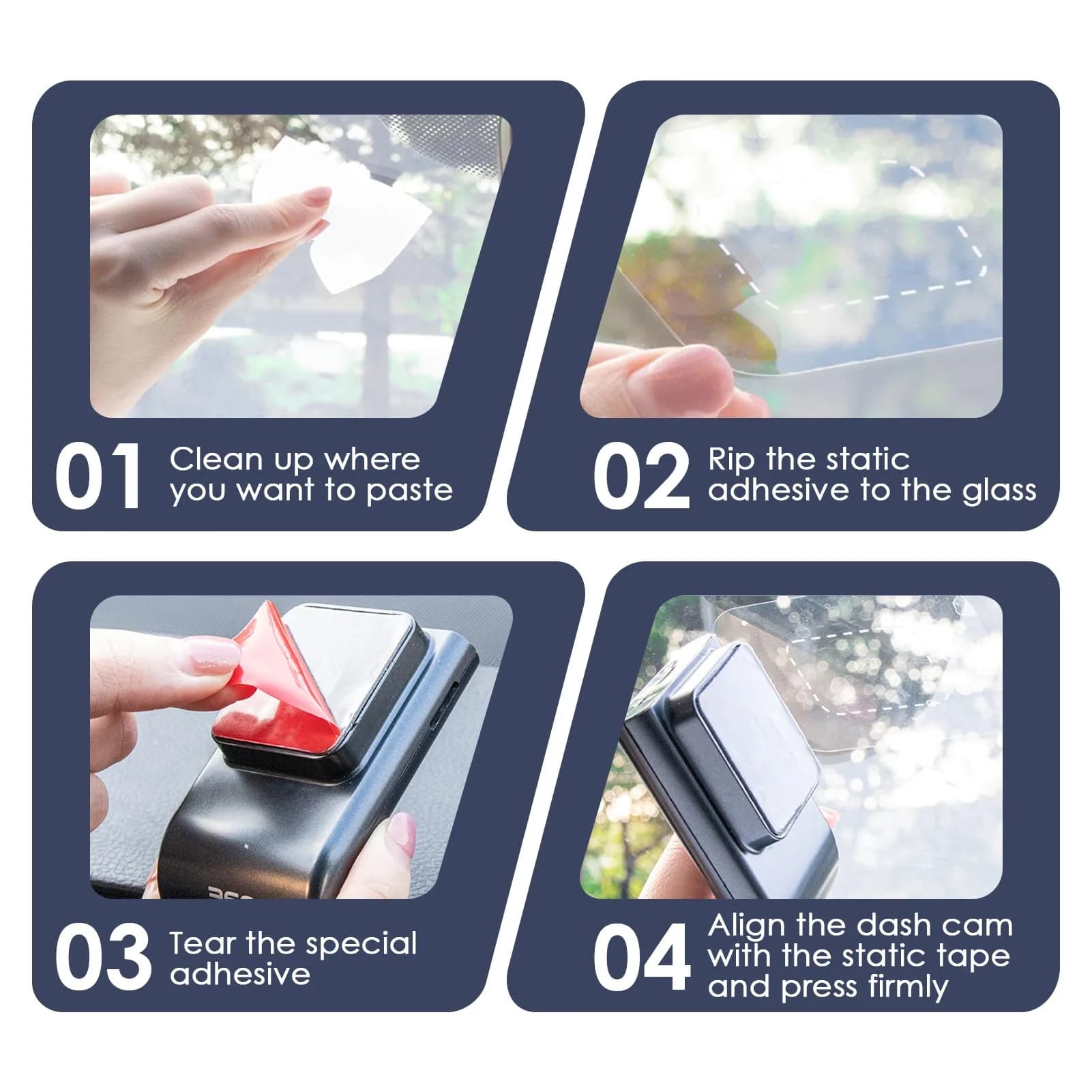 01 Clean up where you want to paste

02 Rip the static adhesive to the glass

03 Tear the special adhesive

04 Align the dash cam with the static tape and press firmly