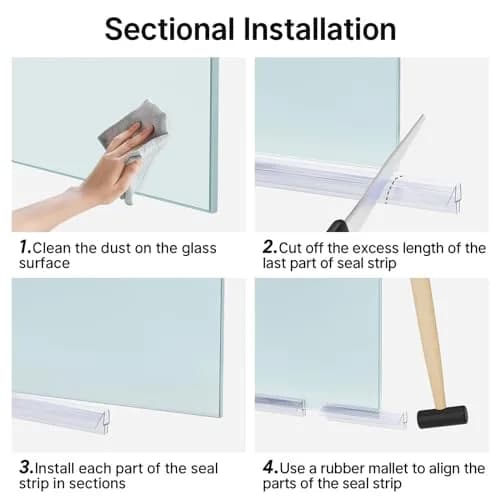 Sectional Installation

1.Clean the dust on the glass surface

2.Cut off the excess length of the last part of seal strip

3.Install each part of the seal strip in sections

4.Use a rubber mallet to align the parts of the seal strip