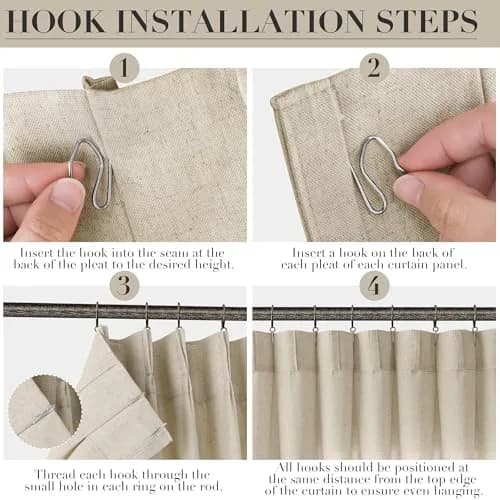 HOOK INSTALLATION STEPS

1

Insert the hook into the seam at the back of the pleat to the desired height.

2

Insert a hook on the back of each pleat of each curtain panel.

3

Thread each hook through the small hole in each ring on the rod.

4

All hooks should be positioned at the same distance from the top edge of the curtain to ensure even hanging.