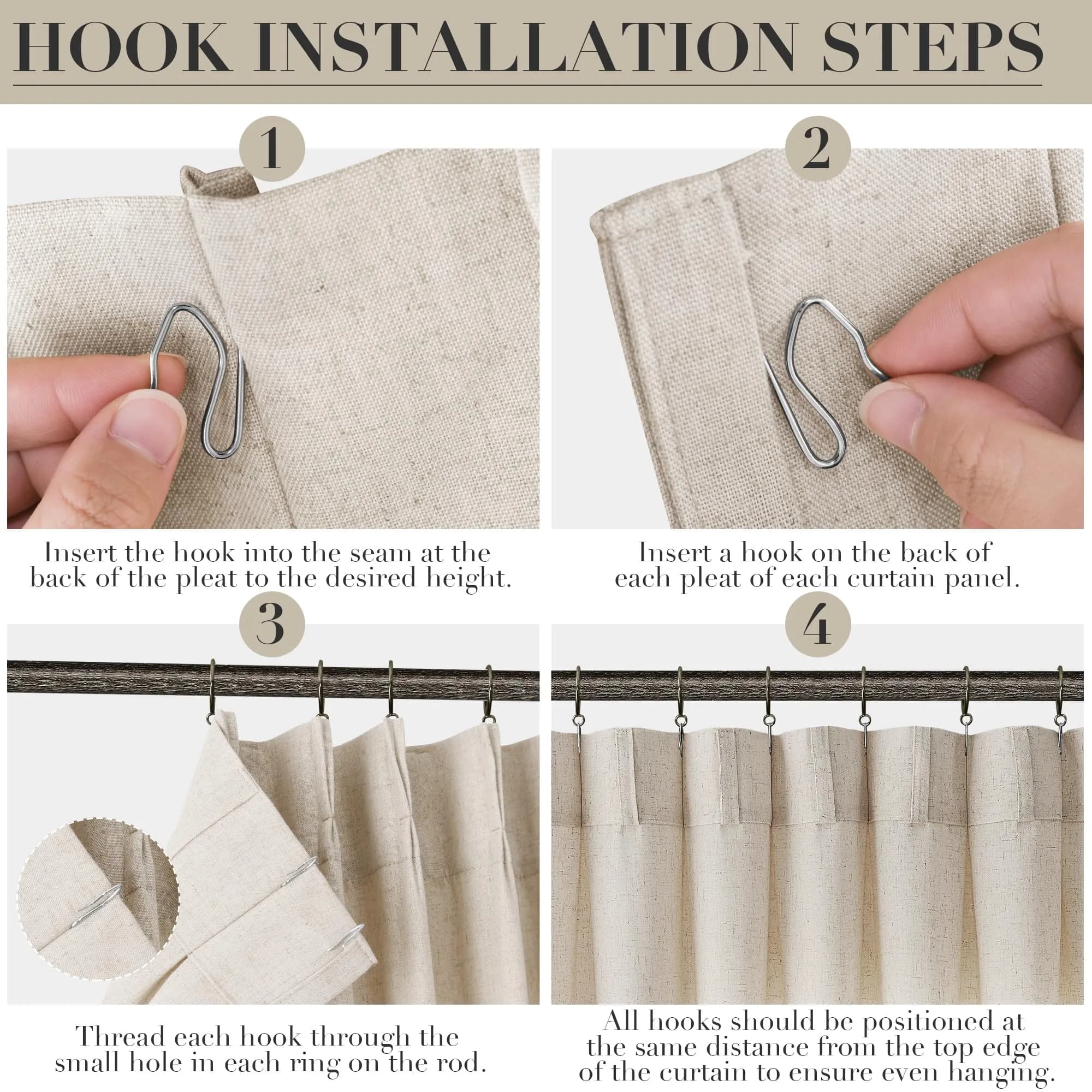 HOOK INSTALLATION STEPS

1

Insert the hook into the seam at the back of the pleat to the desired height.

2

Insert a hook on the back of each pleat of each curtain panel.

3

Thread each hook through the small hole in each ring on the rod.

4

All hooks should be positioned at the same distance from the top edge of the curtain to ensure even hanging.