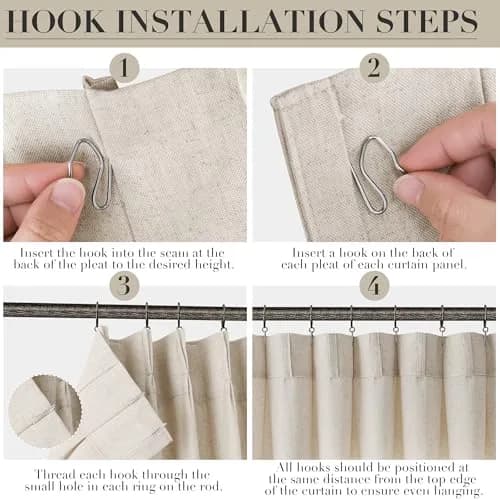 HOOK INSTALLATION STEPS

1

Insert the hook into the seam at the back of the pleat to the desired height.

2

Insert a hook on the back of each pleat of each curtain panel.

3

Thread each hook through the small hole in each ring on the rod.

4

All hooks should be positioned at the same distance from the top edge of the curtain to ensure even hanging.