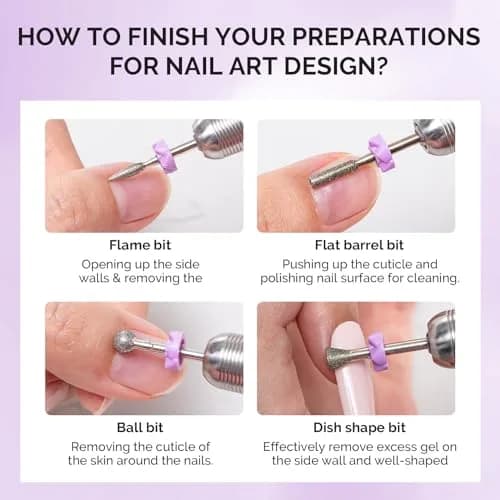 HOW TO FINISH YOUR PREPARATIONS FOR NAIL ART DESIGN?

Flame bit

Opening up the side walls & removing the

Flat barrel bit

Pushing up the cuticle and polishing nail surface for cleaning.

Ball bit

Removing the cuticle of the skin around the nails.

Dish shape bit

Effectively remove excess gel on the side wall and well-shaped