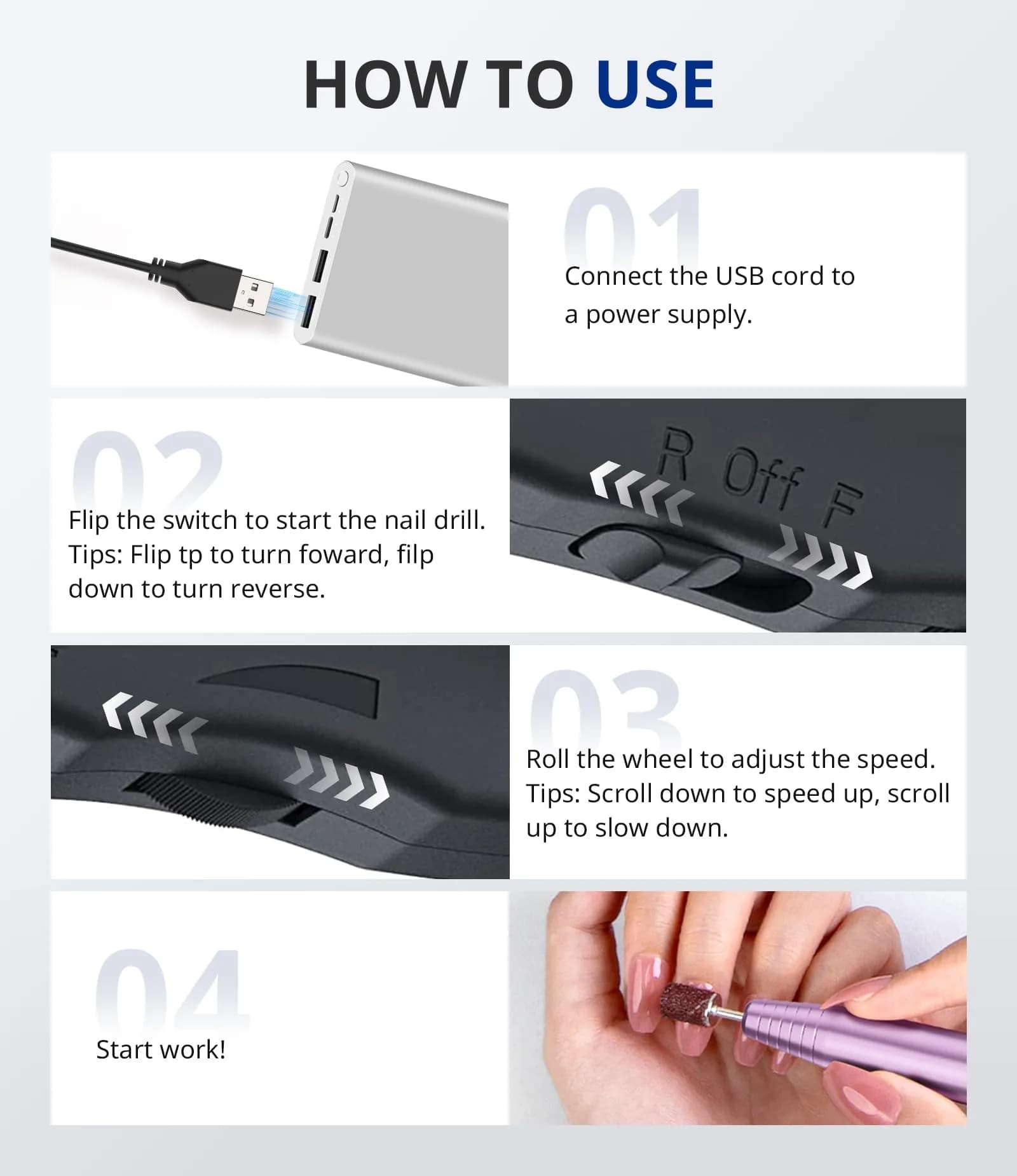 HOW TO USE

01

Connect the USB cord to a power supply.

02

Flip the switch to start the nail drill.
Tips: Flip tp to turn foward, filp down to turn reverse.

R Off F

03

Roll the wheel to adjust the speed.
Tips: Scroll down to speed up, scroll up to slow down.

04

Start work!