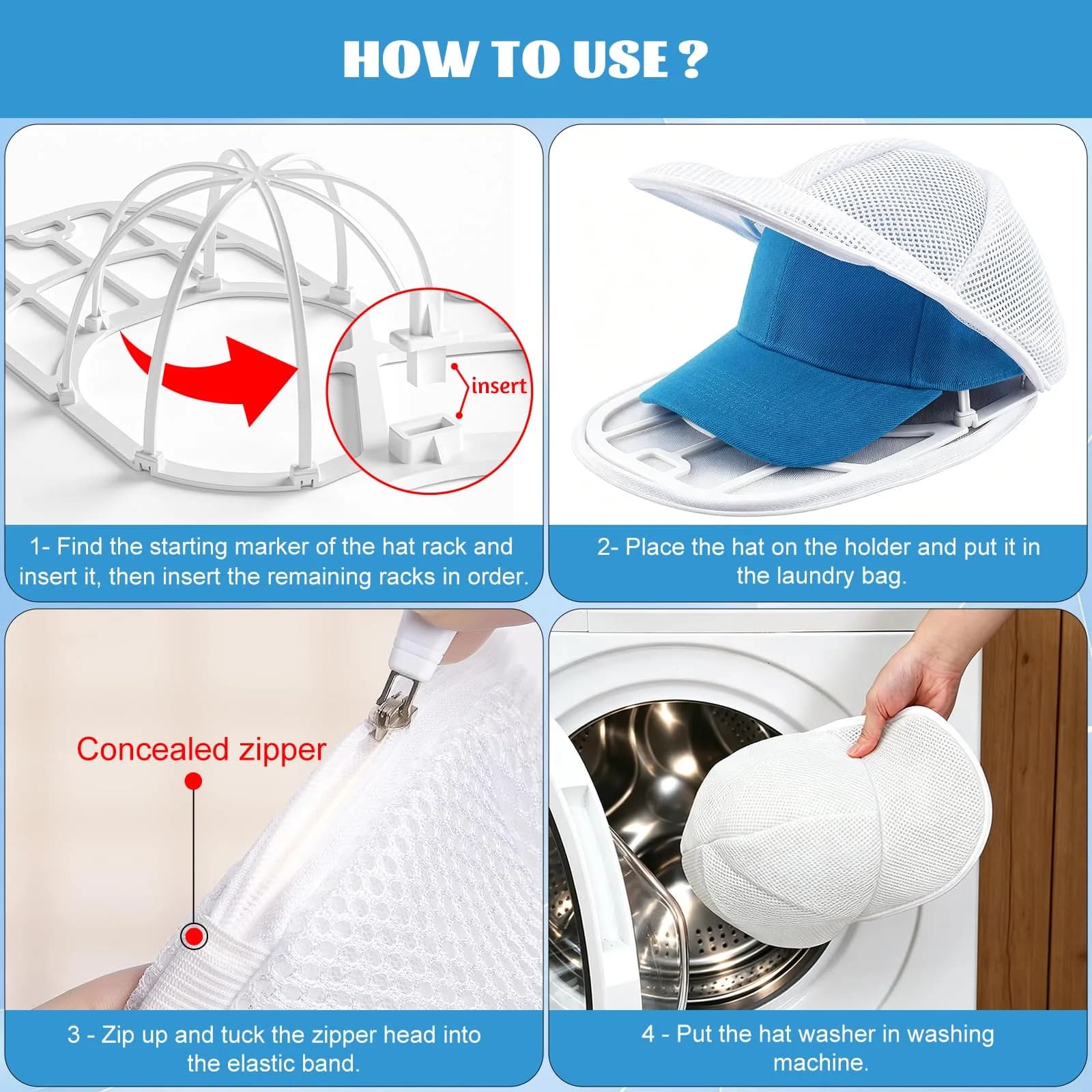 HOW TO USE ?

insert

1- Find the starting marker of the hat rack and insert it, then insert the remaining racks in order.

2- Place the hat on the holder and put it in the laundry bag.

Concealed zipper

3 - Zip up and tuck the zipper head into the elastic band.

4 - Put the hat washer in washing machine.