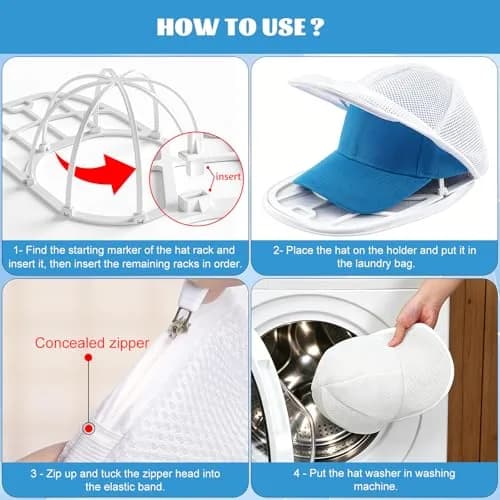 HOW TO USE ?

insert

1- Find the starting marker of the hat rack and insert it, then insert the remaining racks in order.

2- Place the hat on the holder and put it in the laundry bag.

Concealed zipper

3 - Zip up and tuck the zipper head into the elastic band.

4 - Put the hat washer in washing machine.