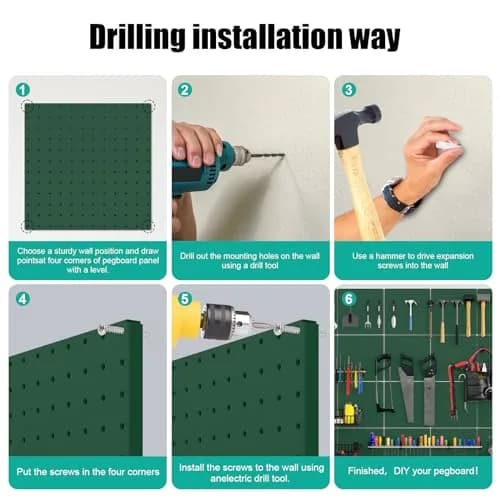 Drilling installation way

1
Choose a sturdy wall position and draw pointsat four corners of pegboard panel with a level.

2
Drill out the mounting holes on the wall using a drill tool

3
Use a hammer to drive expansion screws into the wall

4
Put the screws in the four corners

5
Install the screws to the wall using anelectric drill tool.

6
Finished, DIY your pegboard!