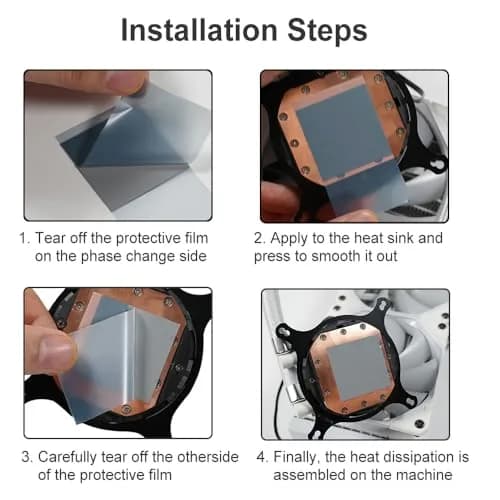 Installation Steps

1. Tear off the protective film on the phase change side

2. Apply to the heat sink and press to smooth it out

3. Carefully tear off the otherside of the protective film

4. Finally, the heat dissipation is assembled on the machine