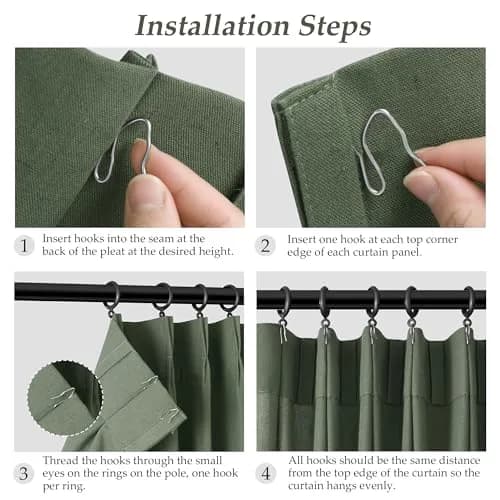 Installation Steps

1 Insert hooks into the seam at the back of the pleat at the desired height.

2 Insert one hook at each top corner edge of each curtain panel.

3 Thread the hooks through the small eyes on the rings on the pole, one hook per ring.

4 All hooks should be the same distance from the top edge of the curtain so the curtain hangs evenly.