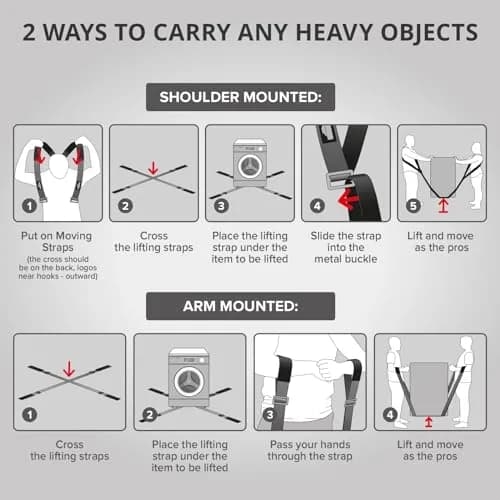 2 WAYS TO CARRY ANY HEAVY OBJECTS

SHOULDER MOUNTED:

1

Put on Moving Straps
(the cross should be on the back, logos near hooks - outward)

2

Cross the lifting straps

3

Place the lifting strap under the item to be lifted

4

Slide the strap into the metal buckle

5

Lift and move as the pros

ARM MOUNTED:

1

Cross the lifting straps

2

Place the lifting strap under the item to be lifted

3

Pass your hands through the strap

4

Lift and move as the pros