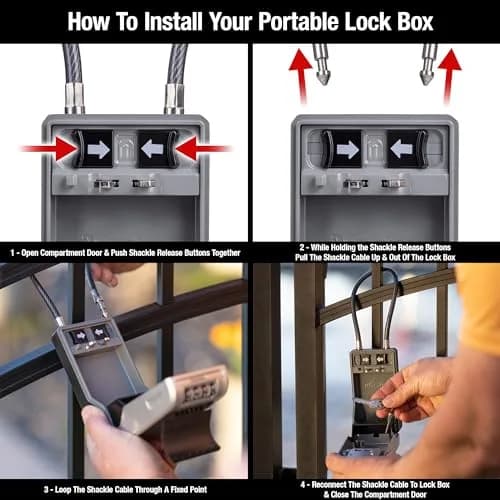 How To Install Your Portable Lock Box

1 - Open Compartment Door & Push Shackle Release Buttons Together

2 - While Holding the Shackle Release Buttons Pull The Shackle Cable Up & Out Of The Lock Box

3 - Loop The Shackle Cable Through A Fixed Point

4 - Reconnect The Shackle Cable To Lock Box & Close The Compartment Door