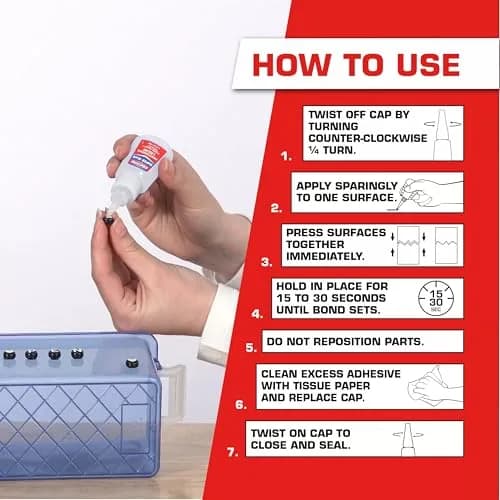 HOW TO USE

1. TWIST OFF CAP BY TURNING COUNTER-CLOCKWISE ¼ TURN.

2. APPLY SPARINGLY TO ONE SURFACE.

3. PRESS SURFACES TOGETHER IMMEDIATELY.

4. HOLD IN PLACE FOR 15 TO 30 SECONDS UNTIL BOND SETS.

15
30
SEC

5. DO NOT REPOSITION PARTS.

6. CLEAN EXCESS ADHESIVE WITH TISSUE PAPER AND REPLACE CAP.

7. TWIST ON CAP TO CLOSE AND SEAL.